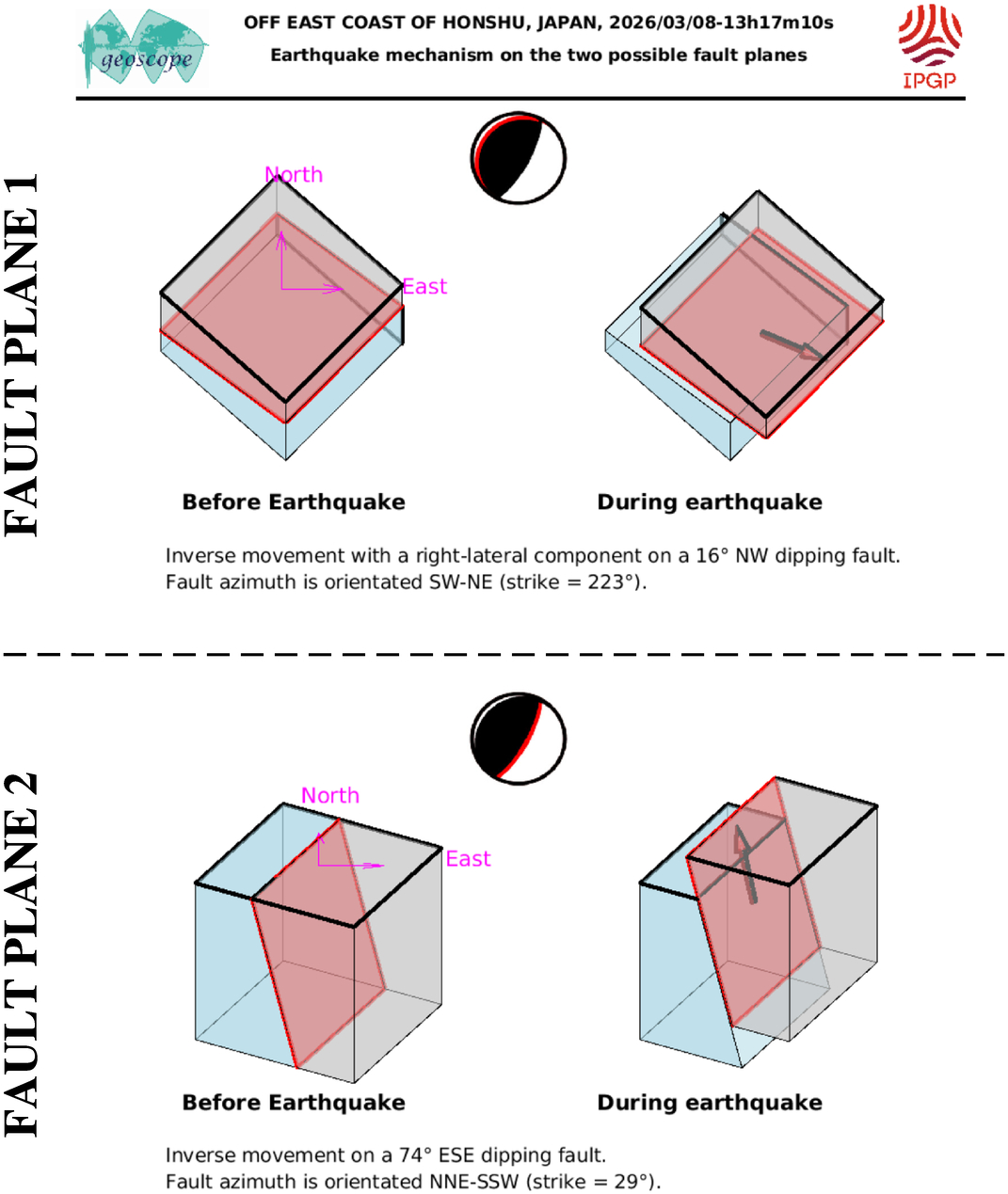 geoscope

OFF EAST COAST OF HONSHU, JAPAN, 2026/03/08-13h17m10s
Earthquake mechanism on the two possible fault planes

IPGP

FAULT PLANE 1

North
East

Before Earthquake

During earthquake

Inverse movement with a right-lateral component on a 16° NW dipping fault.
Fault azimuth is orientated SW-NE (strike = 223°).

FAULT PLANE 2

North
East

Before Earthquake

During earthquake

Inverse movement on a 74° ESE dipping fault.
Fault azimuth is orientated NNE-SSW (strike = 29°).