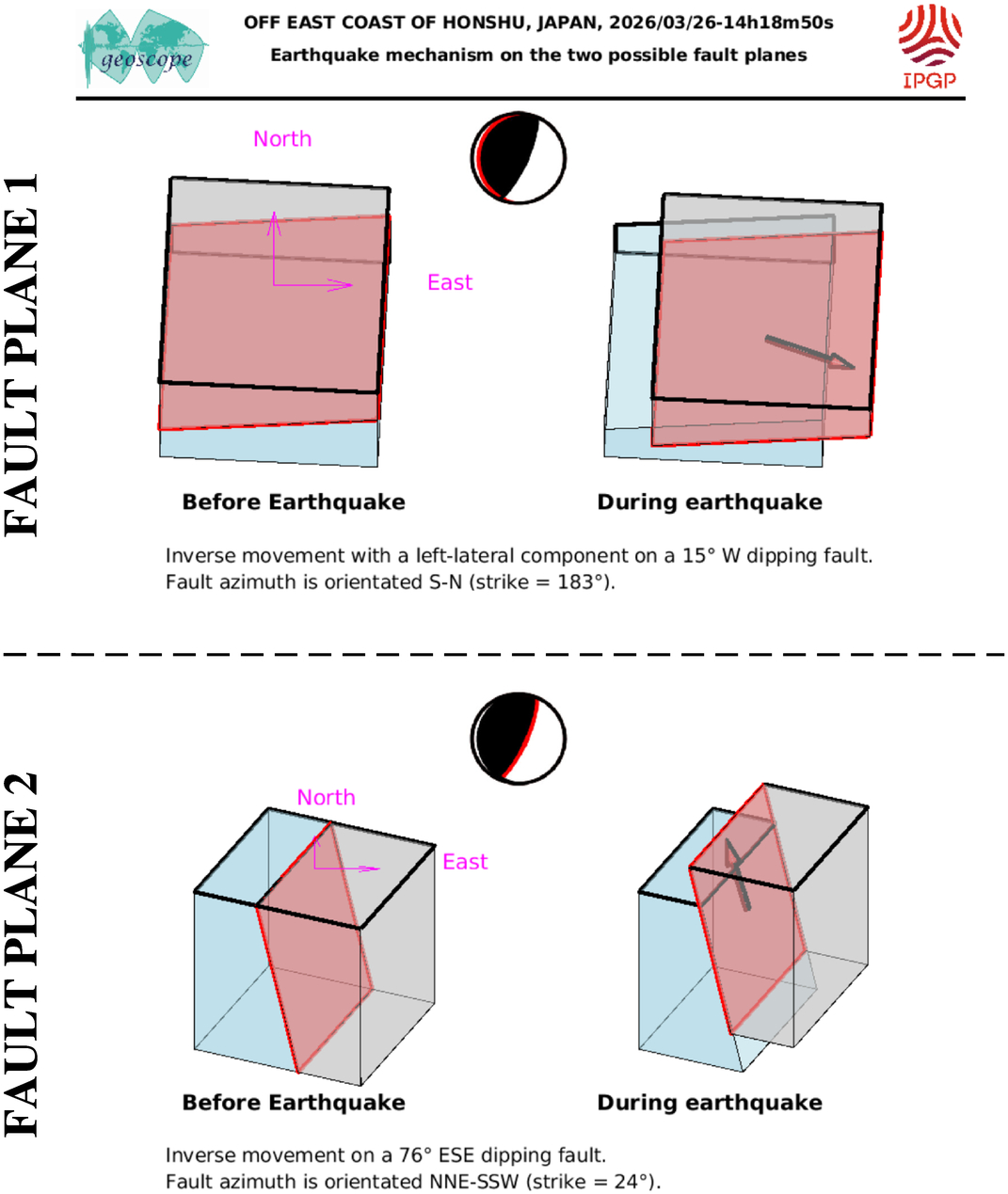 geoscope

OFF EAST COAST OF HONSHU, JAPAN, 2026/03/26-14h18m50s
Earthquake mechanism on the two possible fault planes

IPGP

FAULT PLANE 1

North

East

Before Earthquake

During earthquake

Inverse movement with a left-lateral component on a 15° W dipping fault.
Fault azimuth is orientated S-N (strike = 183°).

FAULT PLANE 2

North

East

Before Earthquake

During earthquake

Inverse movement on a 76° ESE dipping fault.
Fault azimuth is orientated NNE-SSW (strike = 24°).