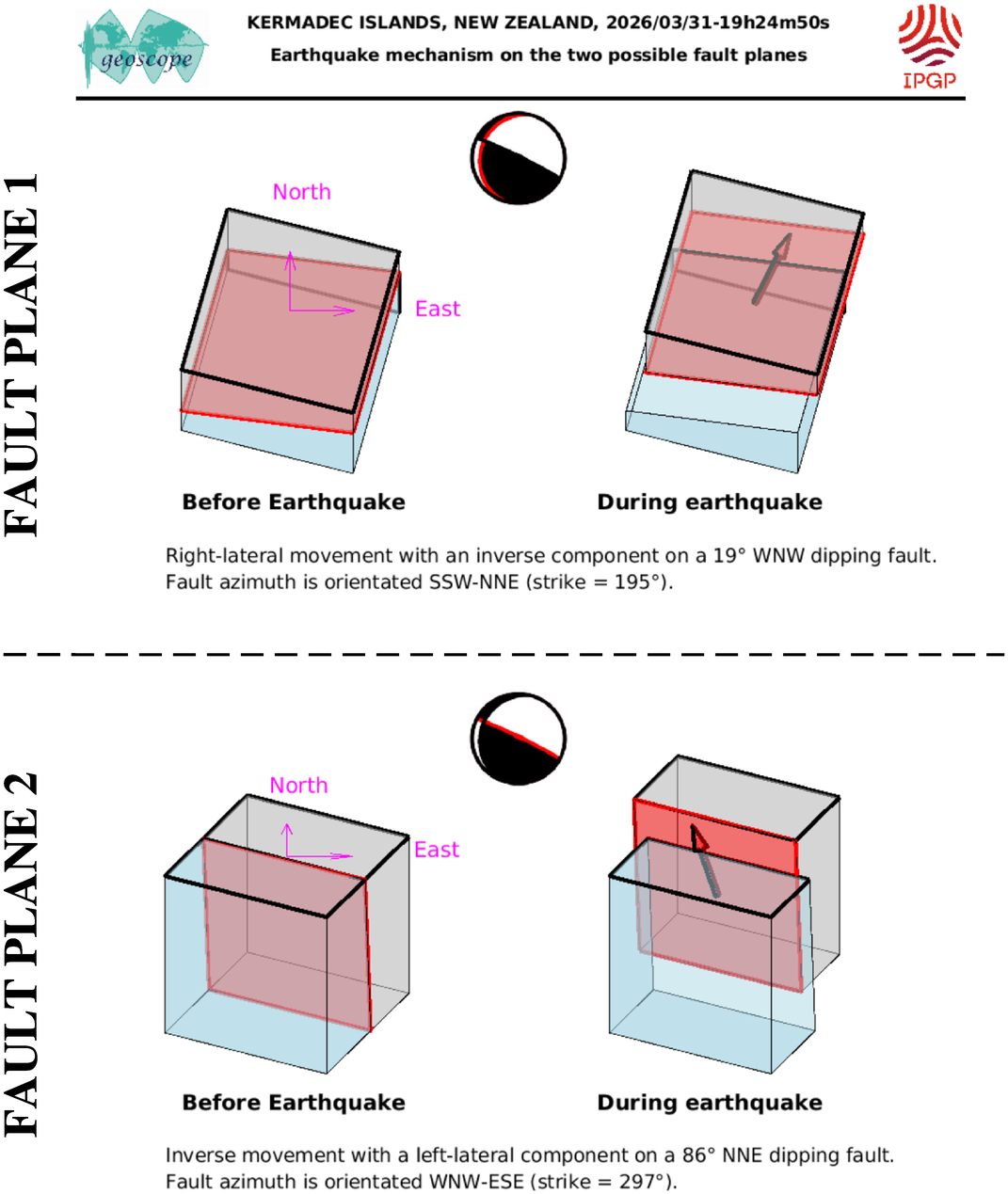 geoscope

KERMADEC ISLANDS, NEW ZEALAND, 2026/03/31-19h24m50s

Earthquake mechanism on the two possible fault planes

IPGP

FAULT PLANE 1

North

East

Before Earthquake

During earthquake

Right-lateral movement with an inverse component on a 19° WNW dipping fault. Fault azimuth is orientated SSW-NNE (strike = 195°).

FAULT PLANE 2

North

East

Before Earthquake

During earthquake

Inverse movement with a left-lateral component on a 86° NNE dipping fault. Fault azimuth is orientated WNW-ESE (strike = 297°).