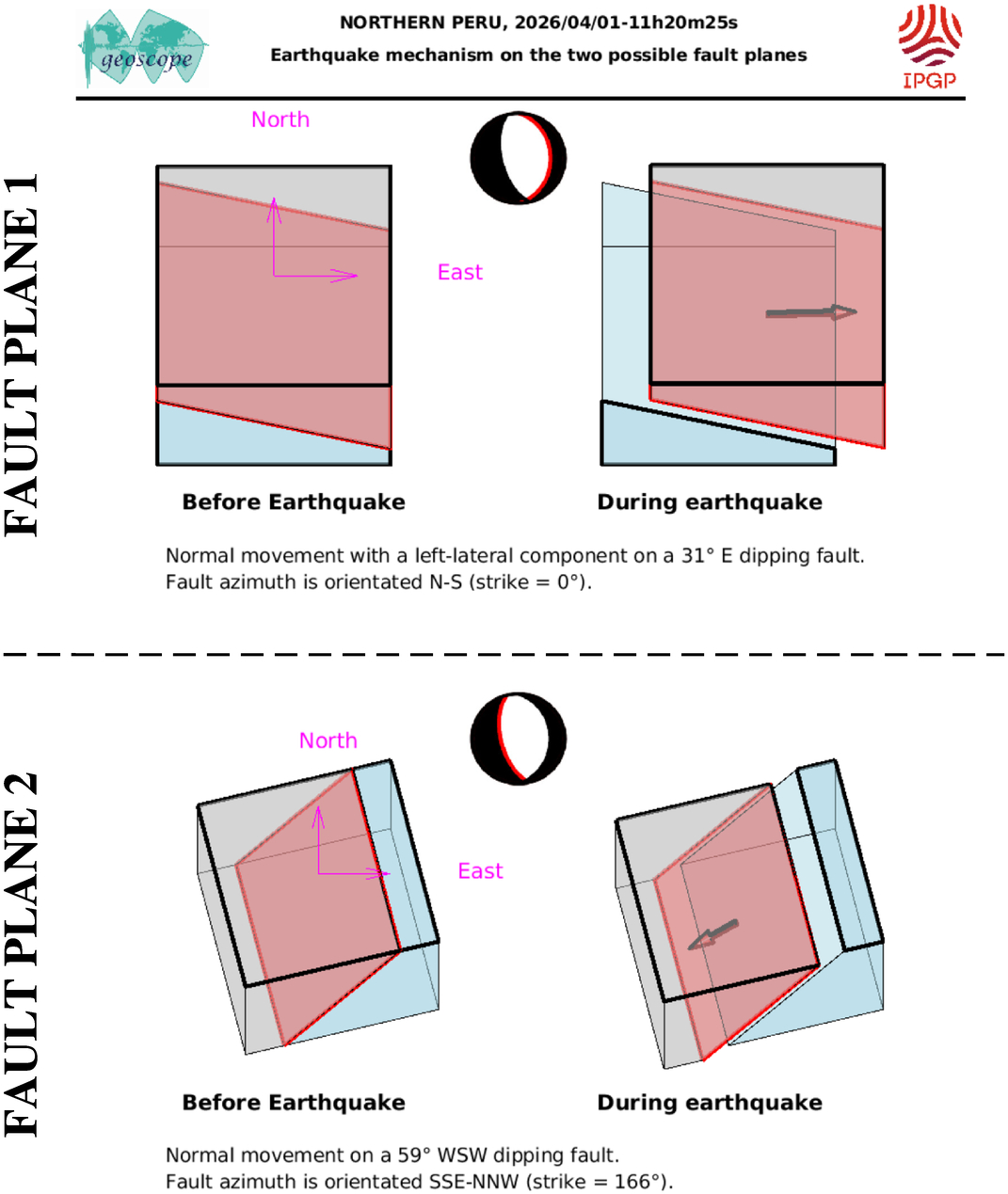 geoscope

NORTHERN PERU, 2026/04/01-11h20m25s
Earthquake mechanism on the two possible fault planes

IPGP

FAULT PLANE 1

North

East

Before Earthquake

During earthquake

Normal movement with a left-lateral component on a 31° E dipping fault.
Fault azimuth is orientated N-S (strike = 0°).

FAULT PLANE 2

North

East

Before Earthquake

During earthquake

Normal movement on a 59° WSW dipping fault.
Fault azimuth is orientated SSE-NNW (strike = 166°).